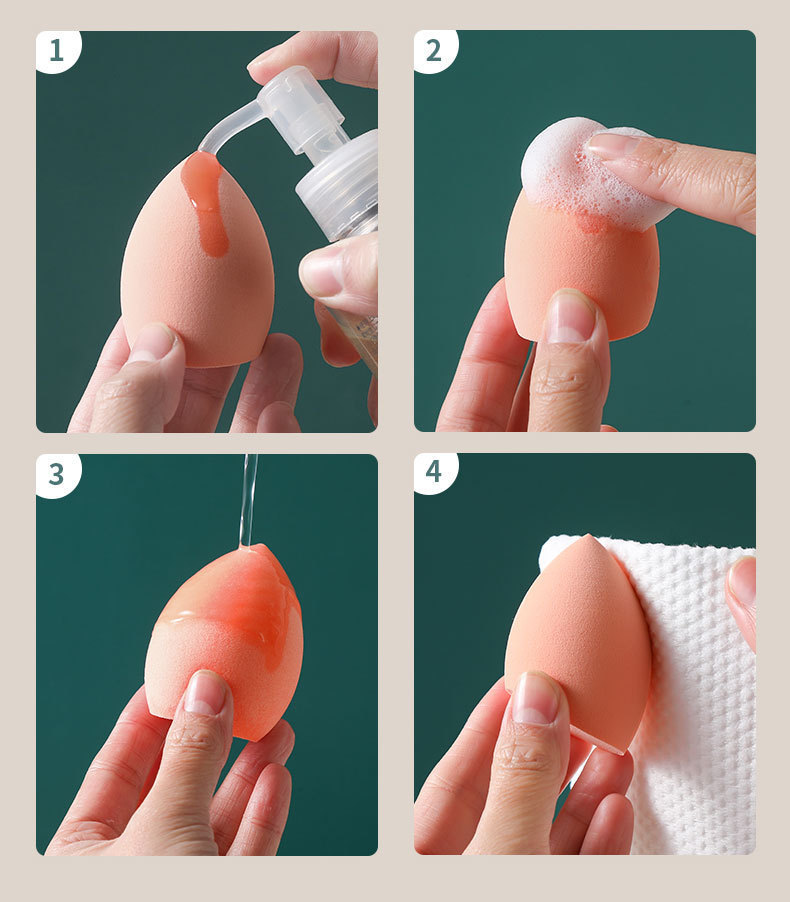 1

2

3

4